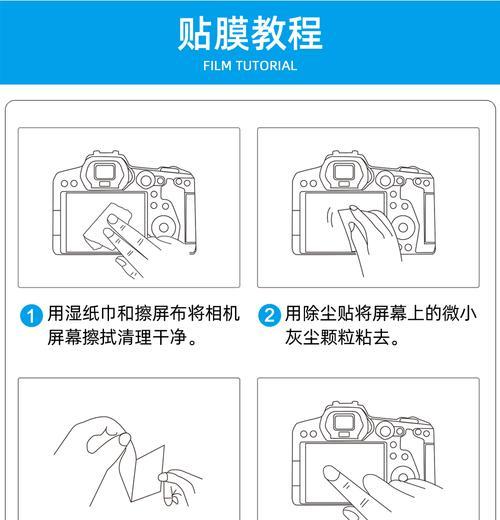 贴膜教程
FILM TUTORIAL

1 用湿纸巾和擦屏布将相机屏幕擦拭清理干净。

2 用除尘贴将屏幕上的微小灰尘颗粒粘去。