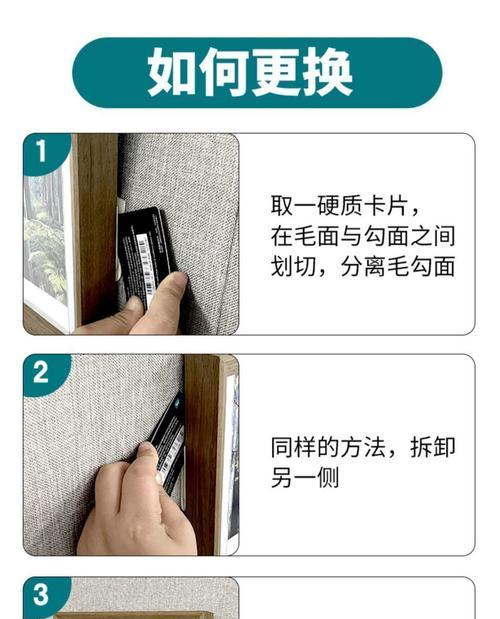 如何更换

1

取一硬质卡片，在毛面与勾面之间划切，分离毛勾面

2

同样的方法，拆卸另一侧

3