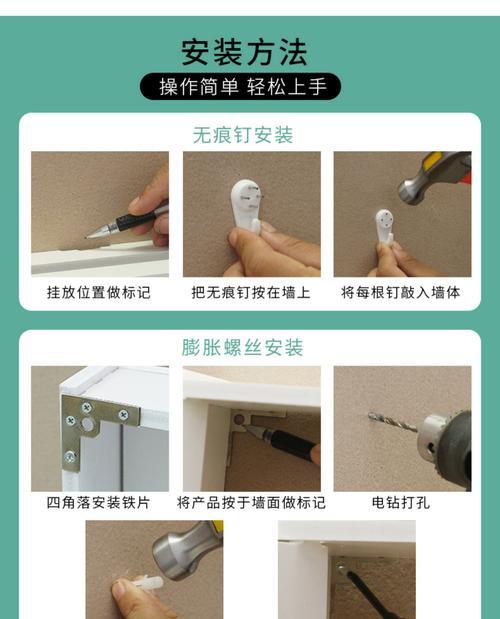 安装方法
操作简单 轻松上手

无痕钉安装

挂放位置做标记
把无痕钉按在墙上
将每根钉敲入墙体

膨胀螺丝安装

四角落安装铁片
将产品按于墙面做标记
电钻打孔