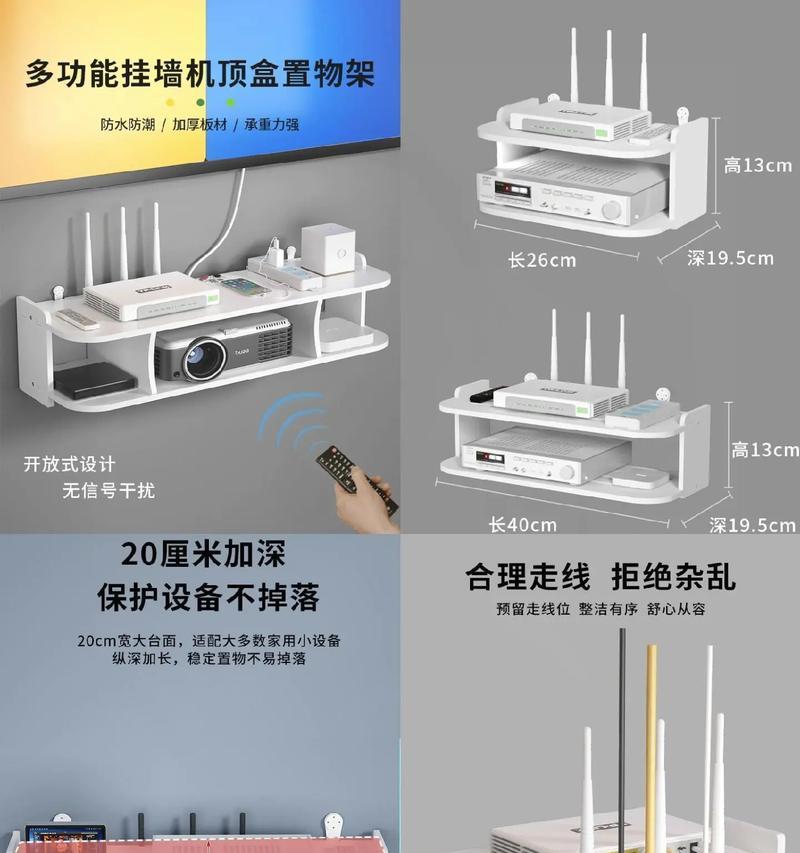 多功能挂墙机顶盒置物架

防水防潮 / 加厚板材 / 承重力强

开放式设计
无信号干扰

高13cm
长26cm
深19.5cm

高13cm
长40cm
深19.5cm

20厘米加深
保护设备不掉落

20cm宽大台面，适配大多数家用小设备
纵深加长，稳定置物不易掉落

合理走线 拒绝杂乱

预留走线位 整洁有序 舒心从容