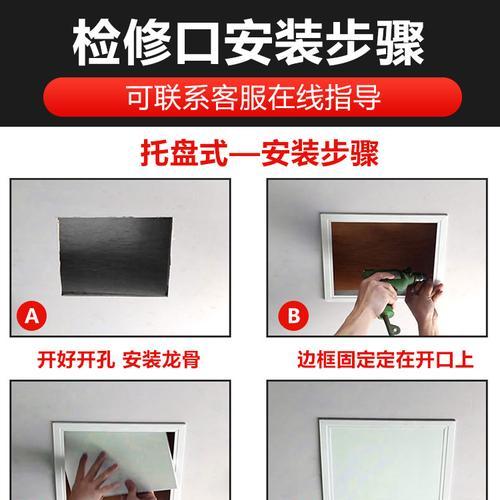 检修口安装步骤

可联系客服在线指导

托盘式—安装步骤

A

开好开孔 安装龙骨

B

边框固定定在开口上